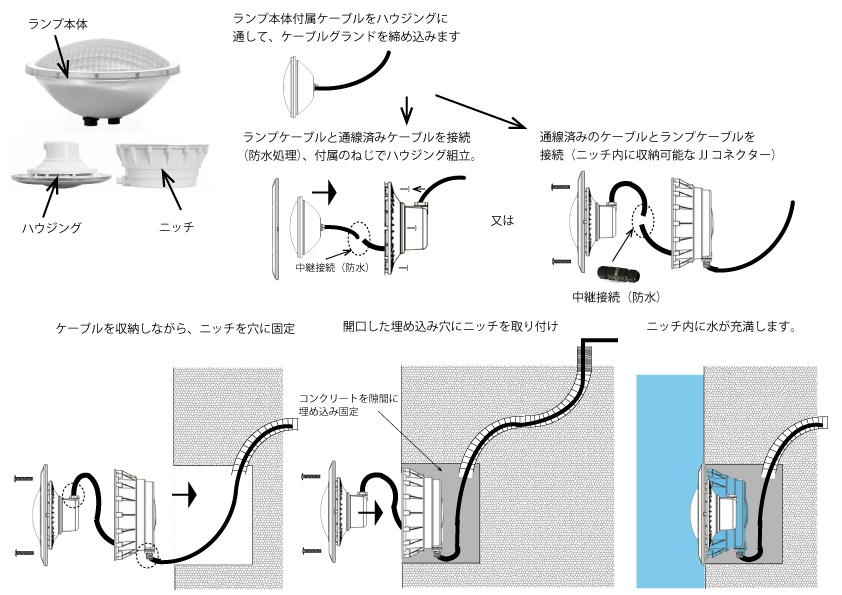 ランプ本体

ハウジング

ニッチ

ランプ本体付属ケーブルをハウジングに通して、ケーブルグランドを締め込みます

ランプケーブルと通線済みケーブルを接続（防水処理）、付属のねじでハウジング組立。

中継接続（防水）

又は

通線済みのケーブルとランプケーブルを接続（ニッチ内に収納可能な JJ コネクター）

中継接続（防水）

ケーブルを収納しながら、ニッチを穴に固定

開口した埋め込み穴にニッチを取り付け

コンクリートを隙間に埋め込み固定

ニッチ内に水が充満します。